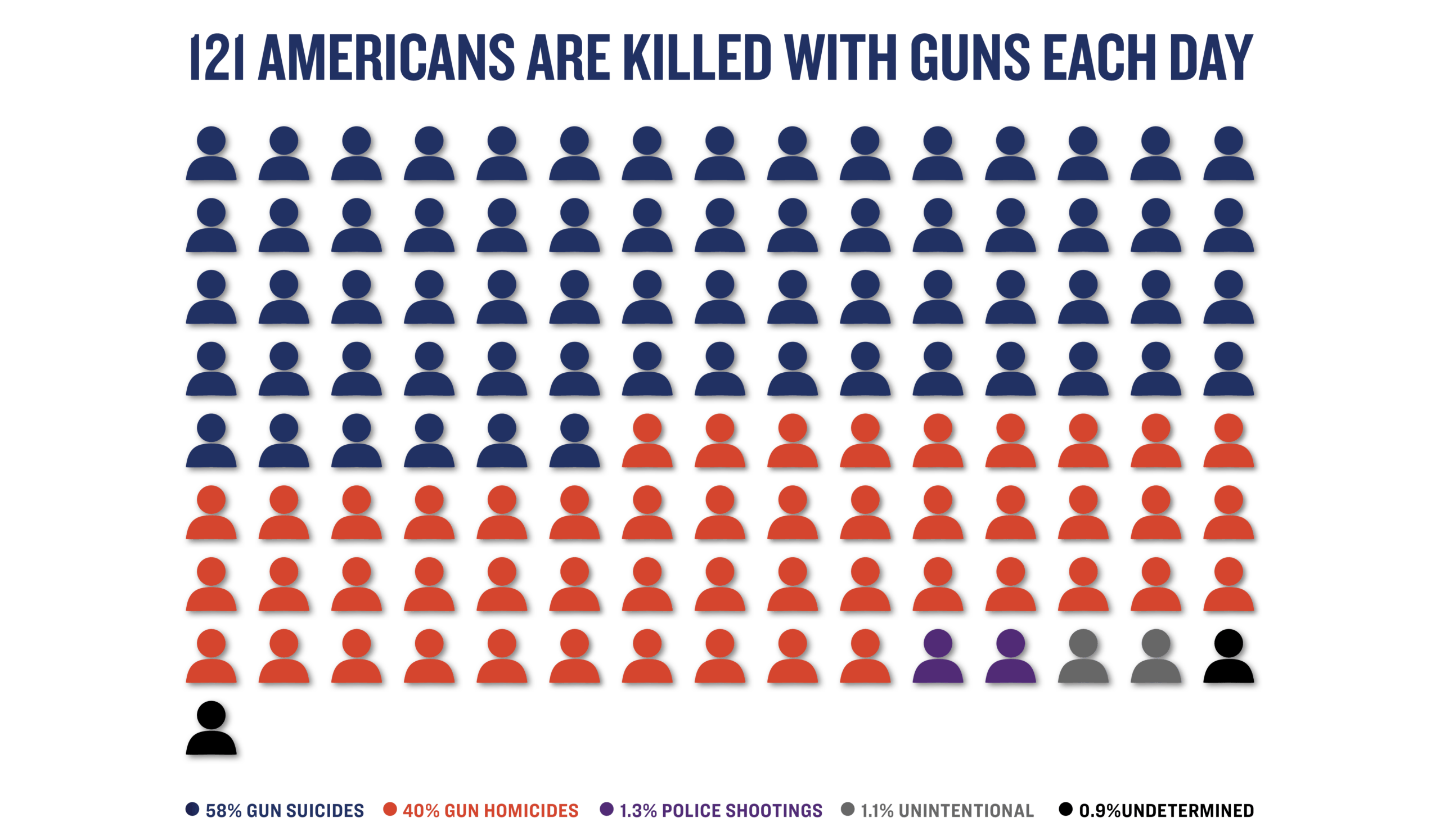 121 AMERICANS ARE KILLED WITH GUNS EACH DAY

58% GUN SUICIDES 40% GUN HOMICIDES 1.3% POLICE SHOOTINGS 1.1% UNINTENTIONAL 0.9%UNDETERMINED